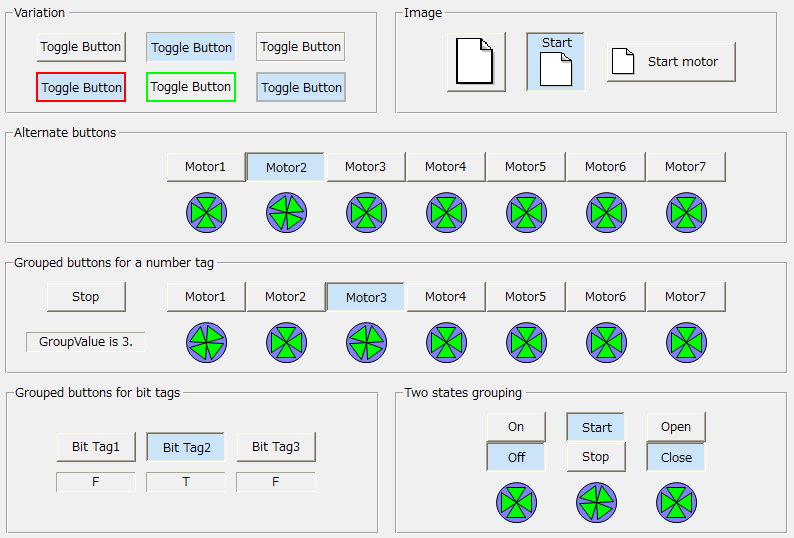 Variation

Toggle Button Toggle Button Toggle Button
Toggle Button Toggle Button Toggle Button

Image

Start
Start motor

Alternate buttons

Motor1 Motor2 Motor3 Motor4 Motor5 Motor6 Motor7

Grouped buttons for a number tag

Stop
Motor1 Motor2 Motor3 Motor4 Motor5 Motor6 Motor7
GroupValue is 3.

Grouped buttons for bit tags

Bit Tag1 Bit Tag2 Bit Tag3
F T F

Two states grouping

On Start Open
Off Stop Close